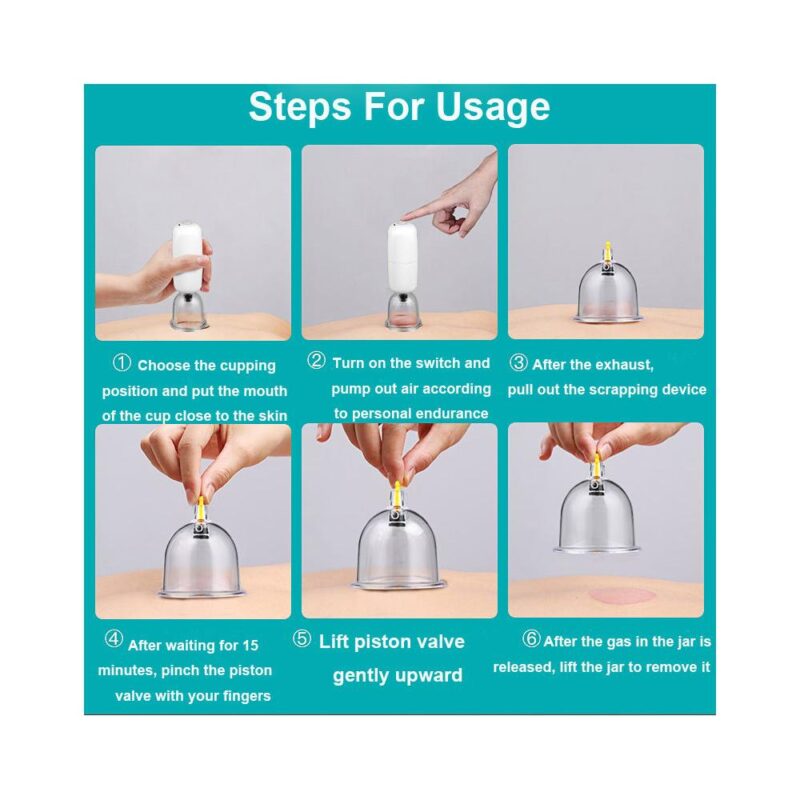 Steps For Usage

① Choose the cupping position and put the mouth of the cup close to the skin

② Turn on the switch and pump out air according to personal endurance

③ After the exhaust, pull out the scrapping device

④ After waiting for 15 minutes, pinch the piston valve with your fingers

⑤ Lift piston valve gently upward

⑥ After the gas in the jar is released, lift the jar to remove it