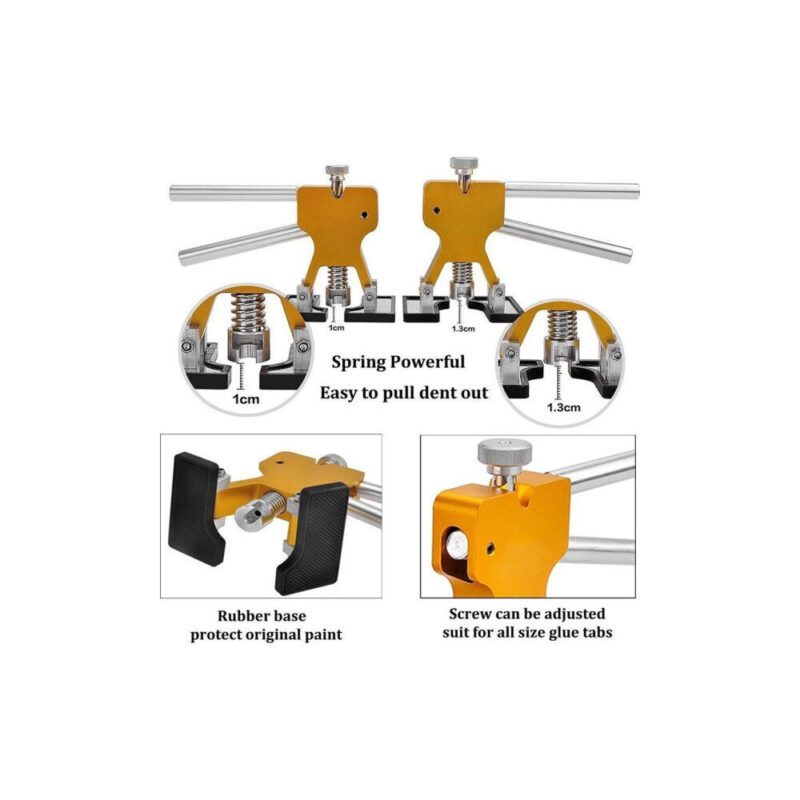 1cm

1.3cm

1cm

Spring Powerful

Easy to pull dent out

1.3cm

Rubber base
protect original paint

Screw can be adjusted
suit for all size glue tabs