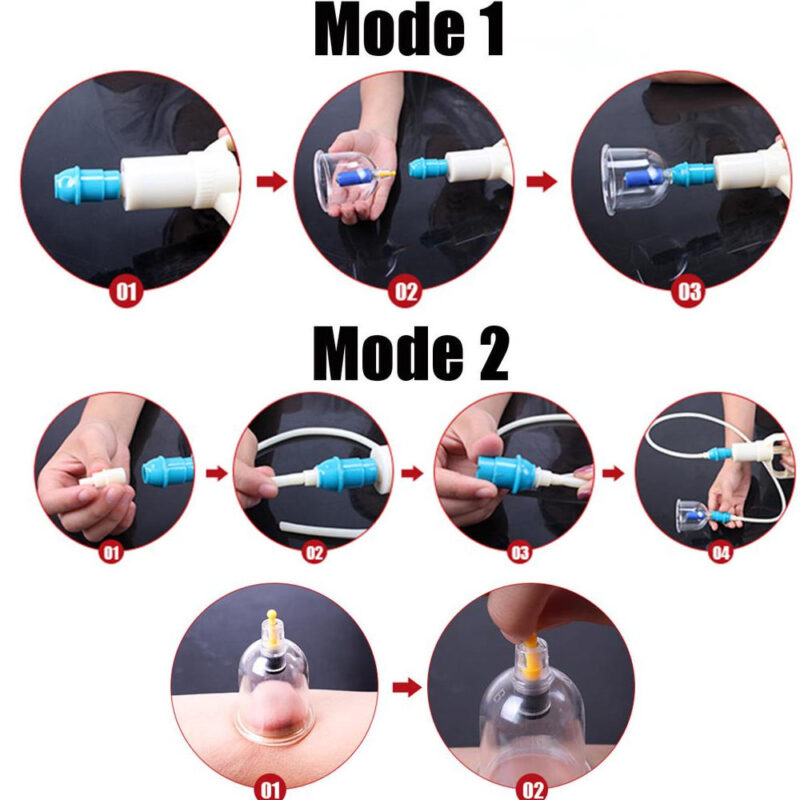 Mode 1

01

02

03

Mode 2

01

02

03

04

01

02