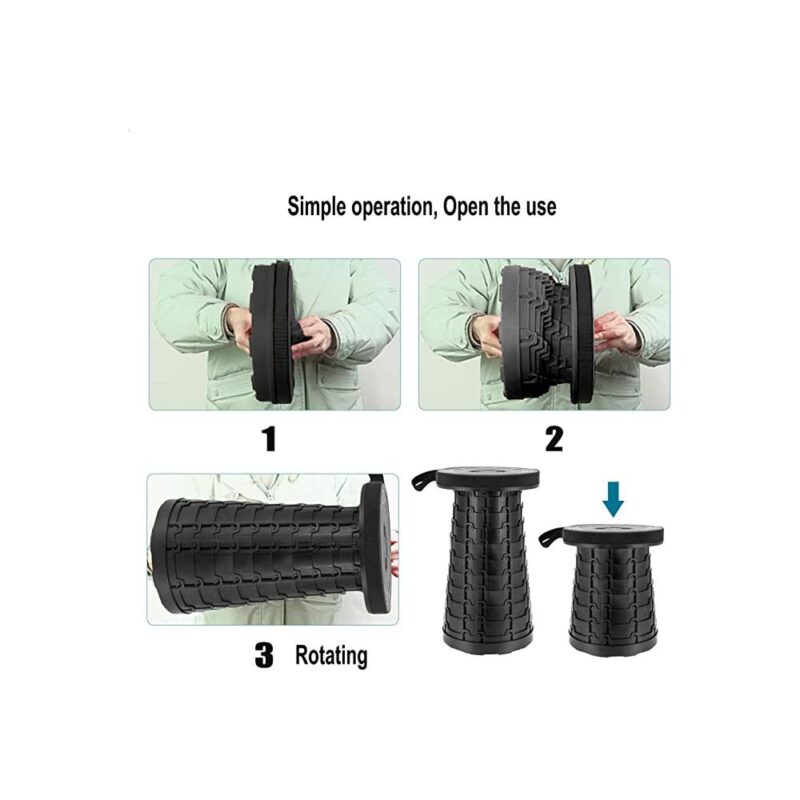 Simple operation, Open the use

1

2

3 Rotating