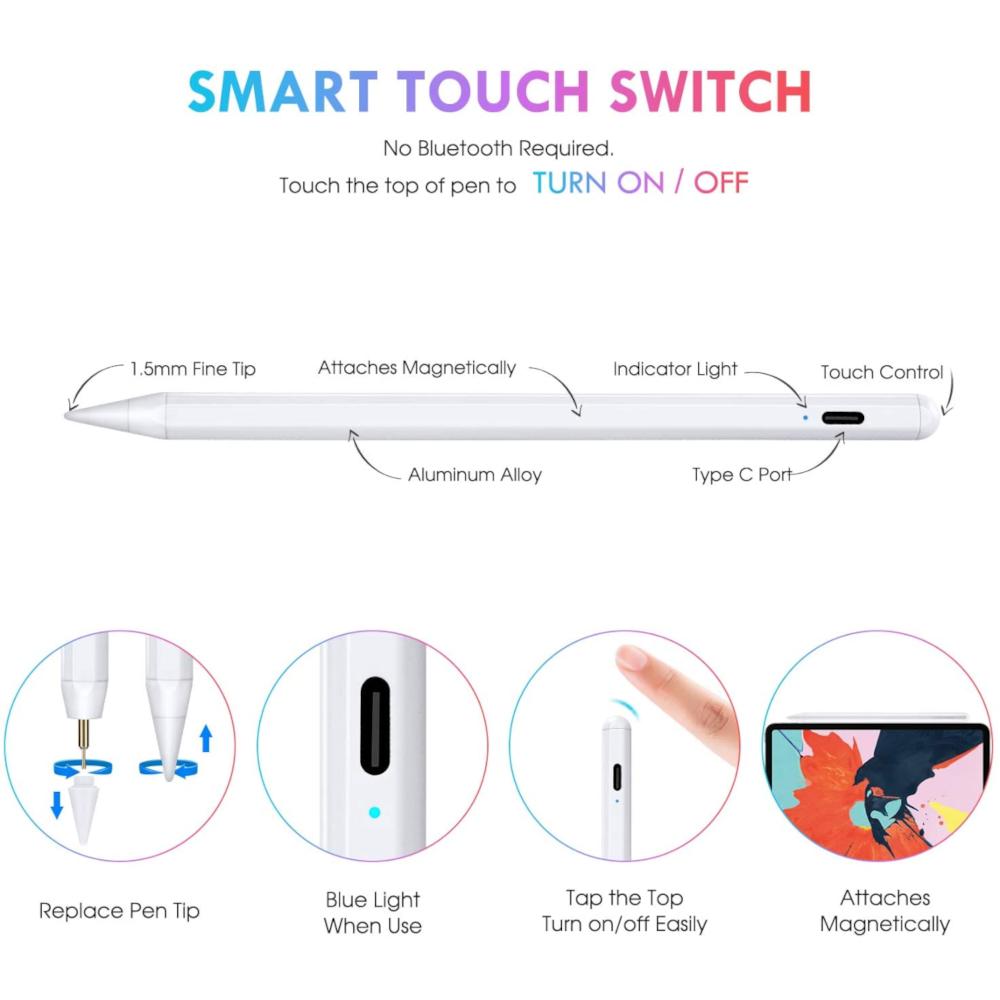 SMART TOUCH SWITCH

No Bluetooth Required.
Touch the top of pen to TURN ON / OFF

1.5mm Fine Tip

Attaches Magnetically

Indicator Light

Touch Control

Aluminum Alloy

Type C Port

Replace Pen Tip

Blue Light
When Use

Tap the Top
Turn on/off Easily

Attaches
Magnetically