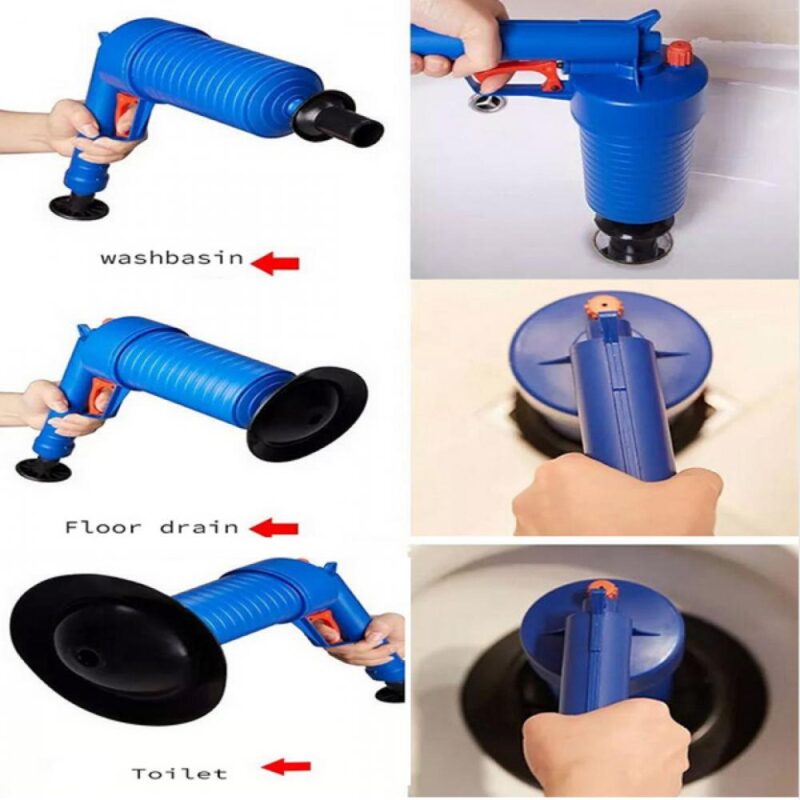 washbasin

Floor drain

Toilet