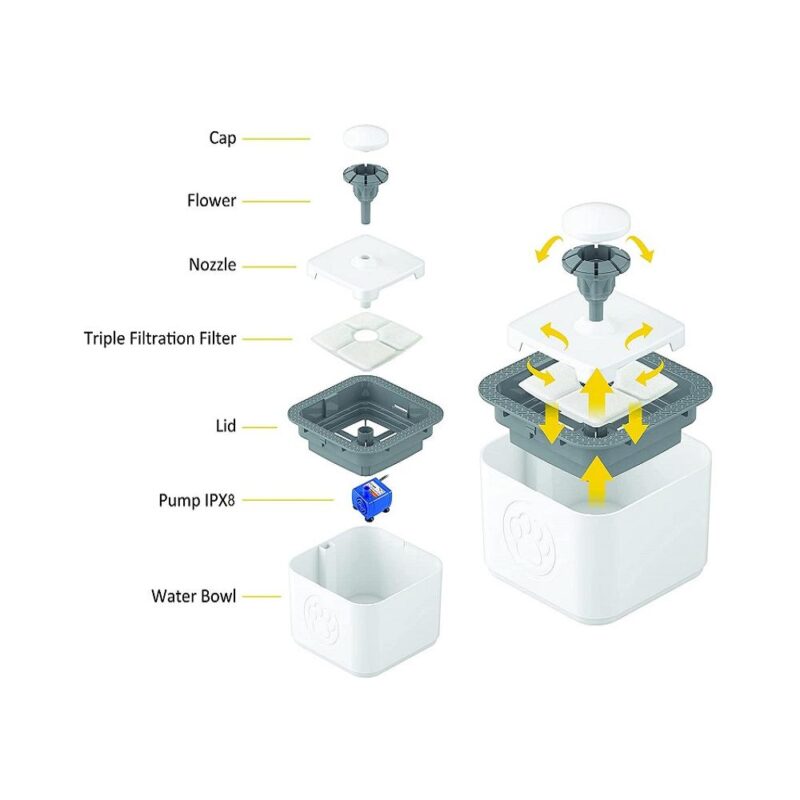 Cap

Flower

Nozzle

Triple Filtration Filter

Lid

Pump IPX8

Water Bowl