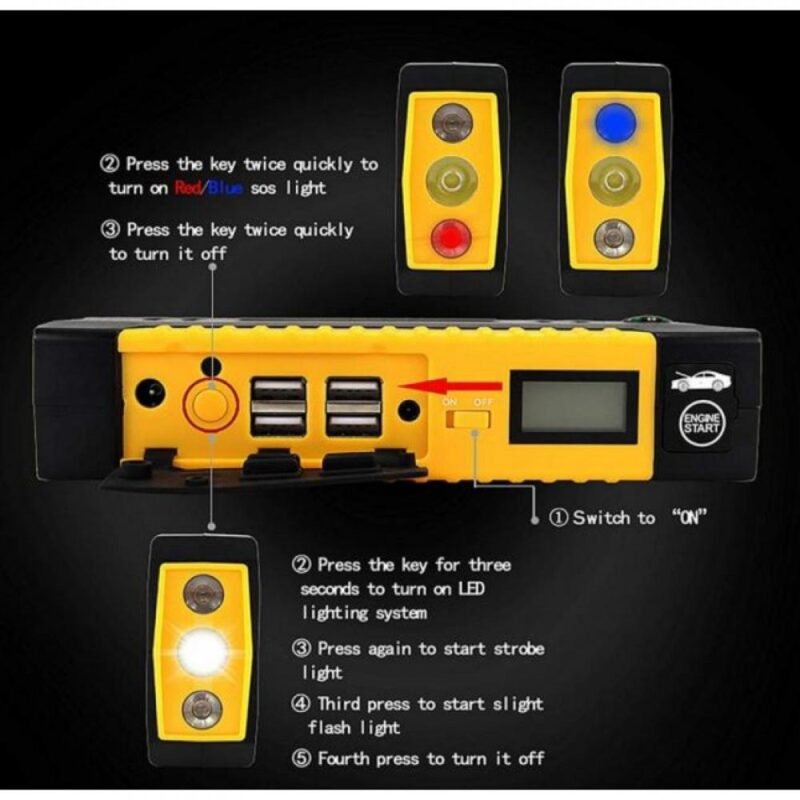 ② Press the key twice quickly to turn on Red/Blue sos light

③ Press the key twice quickly to turn it off

ON OFF

ENGINE START

① Switch to "ON"

② Press the key for three seconds to turn on LED lighting system

③ Press again to start strobe light

④ Third press to start slight flash light

⑤ Fourth press to turn it off