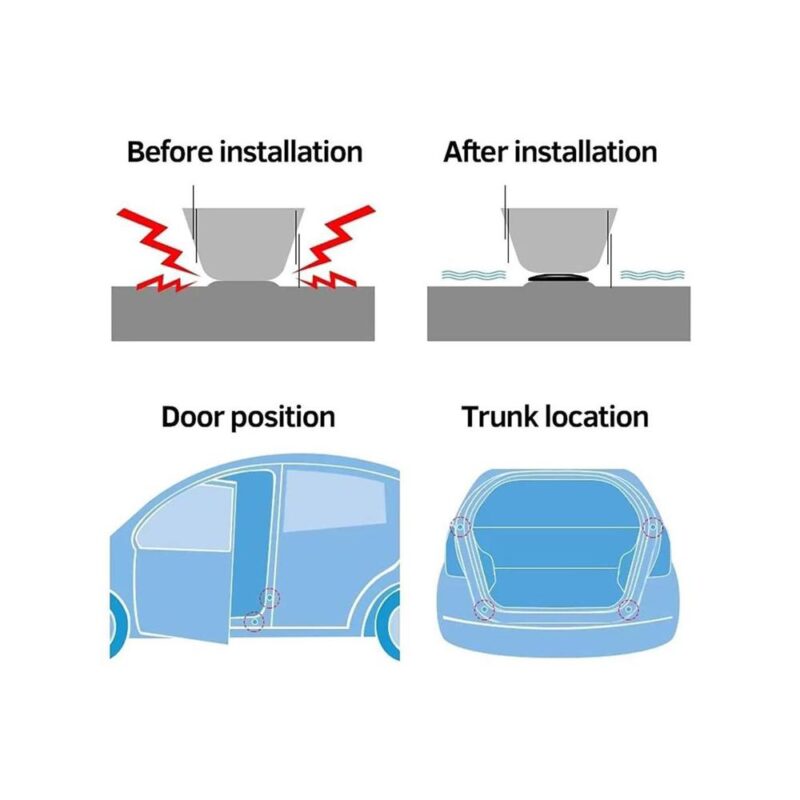 Before installation

After installation

Door position

Trunk location