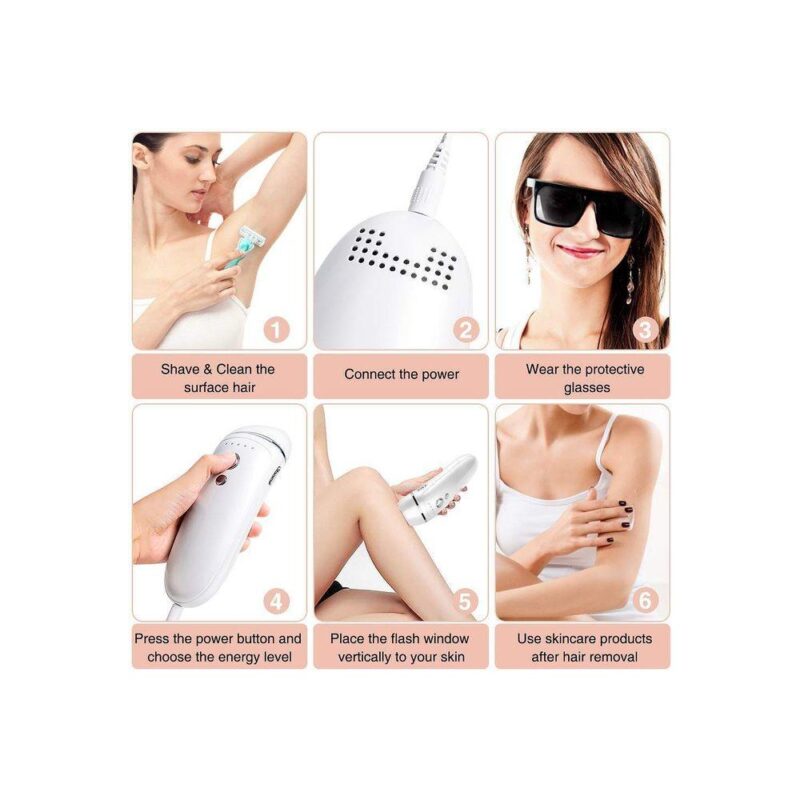 1

Shave & Clean the surface hair

2

Connect the power

3

Wear the protective glasses

4

Press the power button and choose the energy level

5

Place the flash window vertically to your skin

6

Use skincare products after hair removal