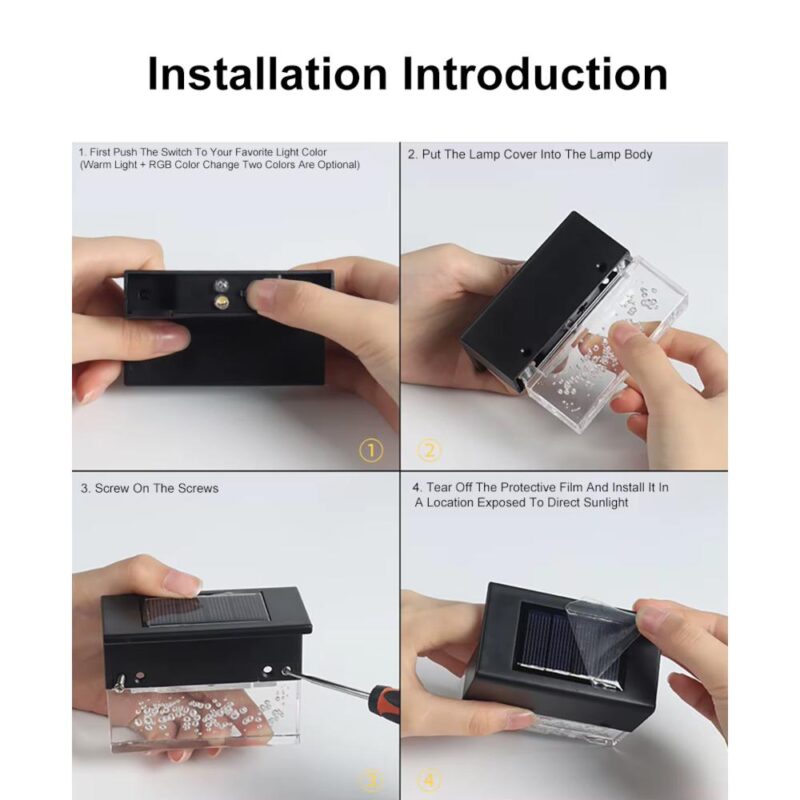 Installation Introduction

1. First Push The Switch To Your Favorite Light Color (Warm Light + RGB Color Change Two Colors Are Optional)

①

2. Put The Lamp Cover Into The Lamp Body

②

3. Screw On The Screws

③

4. Tear Off The Protective Film And Install It In A Location Exposed To Direct Sunlight

④