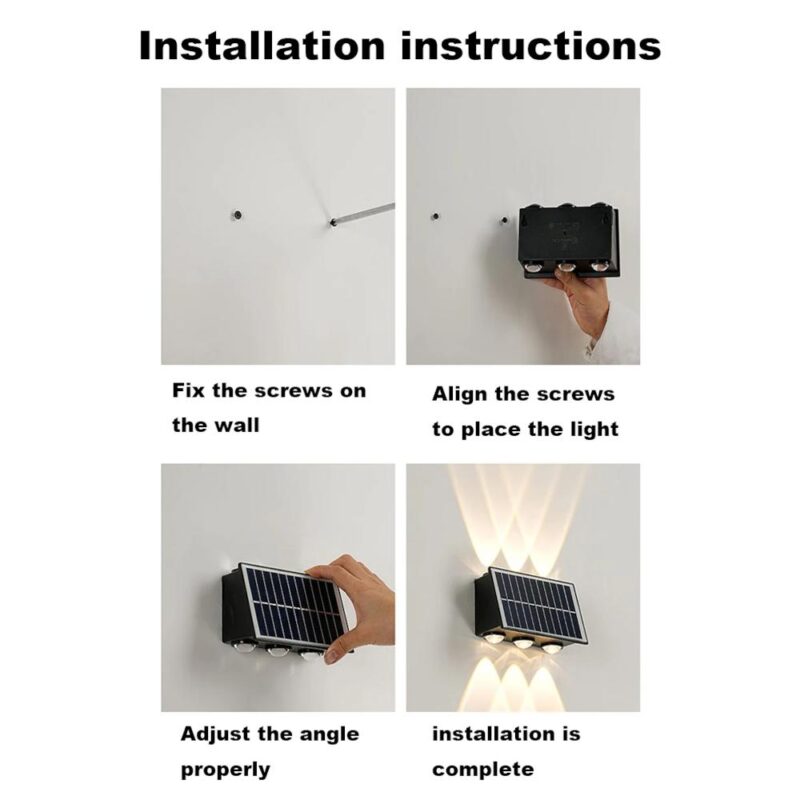 Installation instructions

Fix the screws on the wall

Align the screws to place the light

Adjust the angle properly

installation is complete