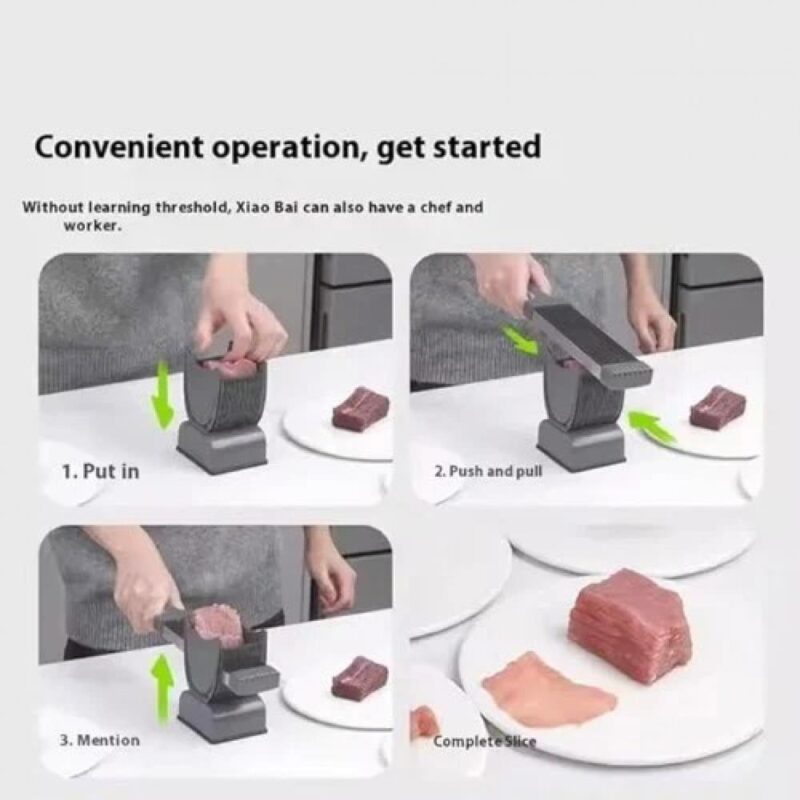 Convenient operation, get started

Without learning threshold, Xiao Bai can also have a chef and worker.

1. Put in

2. Push and pull

3. Mention

Complete Slice