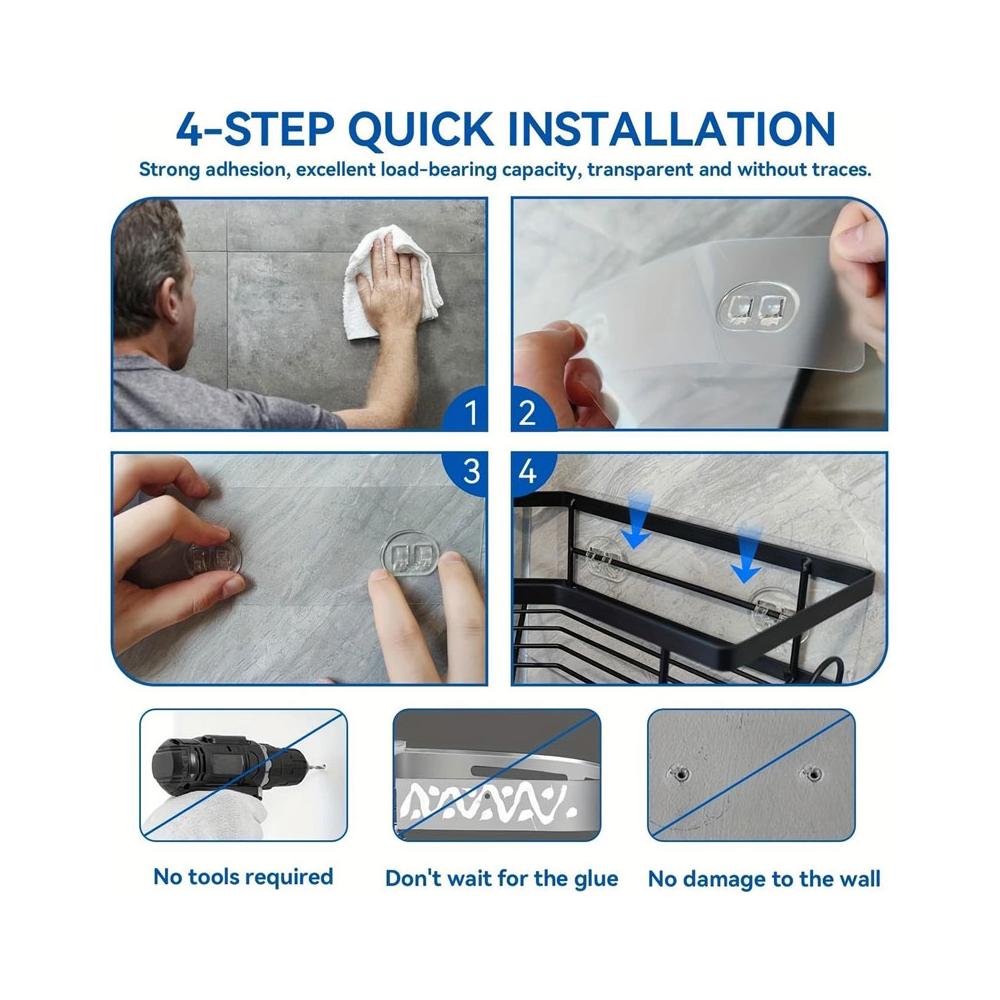 4-STEP QUICK INSTALLATION
Strong adhesion, excellent load-bearing capacity, transparent and without traces.

1

2

3

4

No tools required

Don't wait for the glue

No damage to the wall