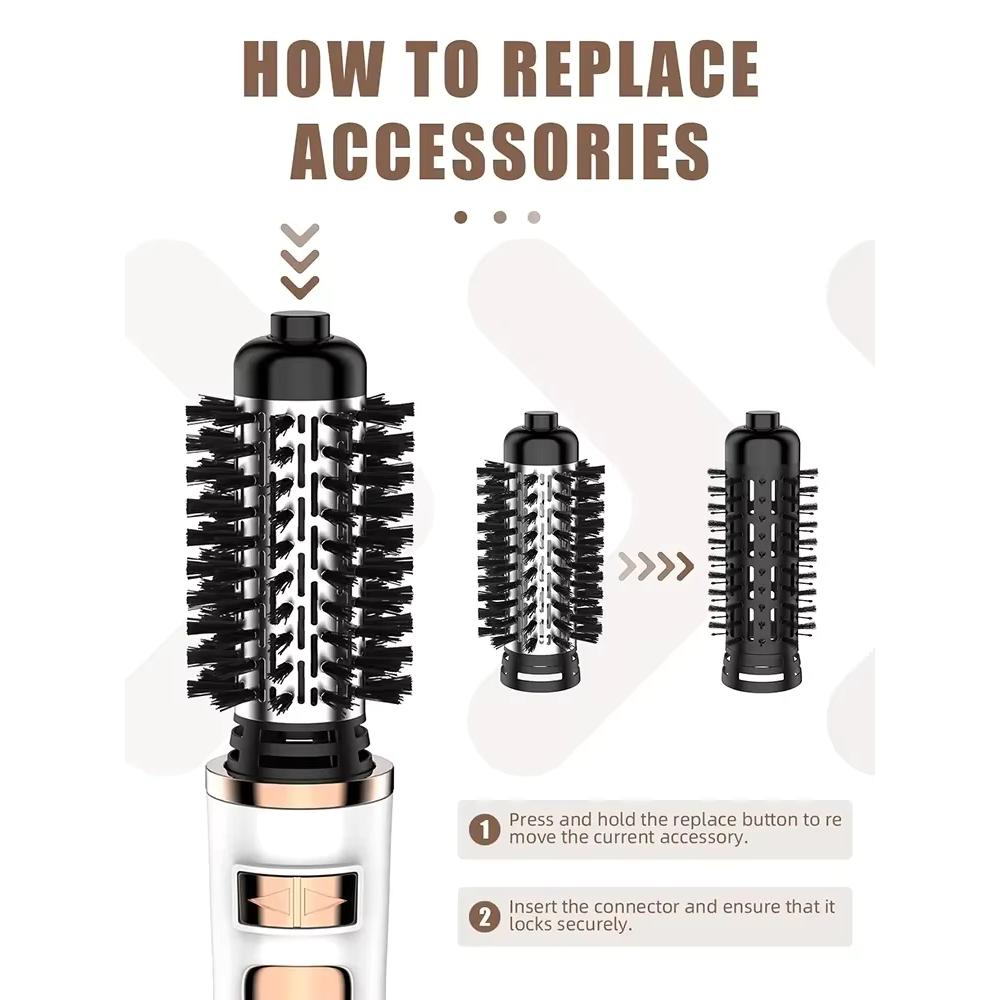 HOW TO REPLACE ACCESSORIES

1 Press and hold the replace button to re move the current accessory.

2 Insert the connector and ensure that it locks securely.